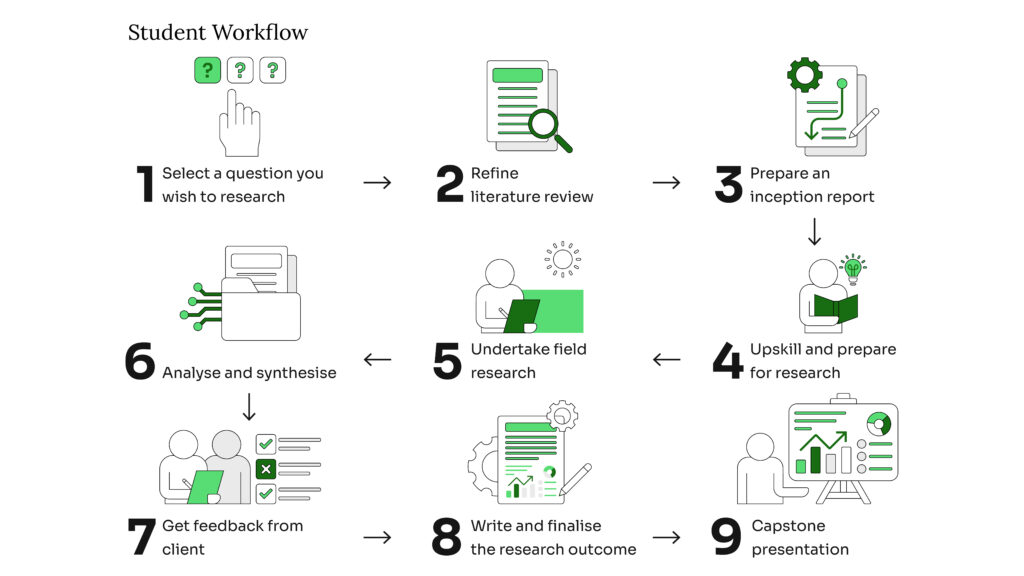 Student Workflow

?
?
?

1 Select a question you wish to research

→

2 Refine literature review

→

3 Prepare an inception report

↓

4 Upskill and prepare for research

←

5 Undertake field research

←

6 Analyse and synthesise

↓

7 Get feedback from client

→

8 Write and finalise the research outcome

→

9 Capstone presentation